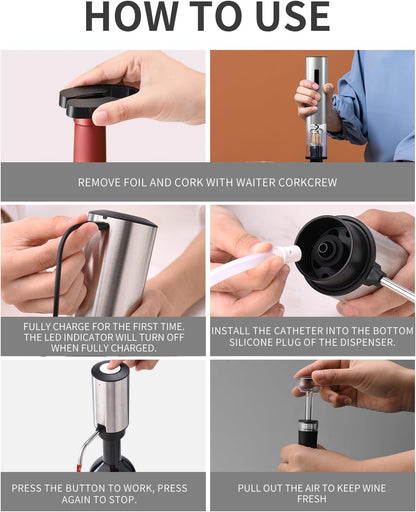 HOW TO USE

REMOVE FOIL AND CORK WITH WAITER CORKCREW

FULLY CHARGE FOR THE FIRST TIME. THE LED INDICATOR WILL TURN OFF WHEN FULLY CHARGED.

INSTALL THE CATHETER INTO THE BOTTOM SILICONE PLUG OF THE DISPENSER.

PRESS THE BUTTON TO WORK, PRESS AGAIN TO STOP.

PULL OUT THE AIR TO KEEP WINE FRESH